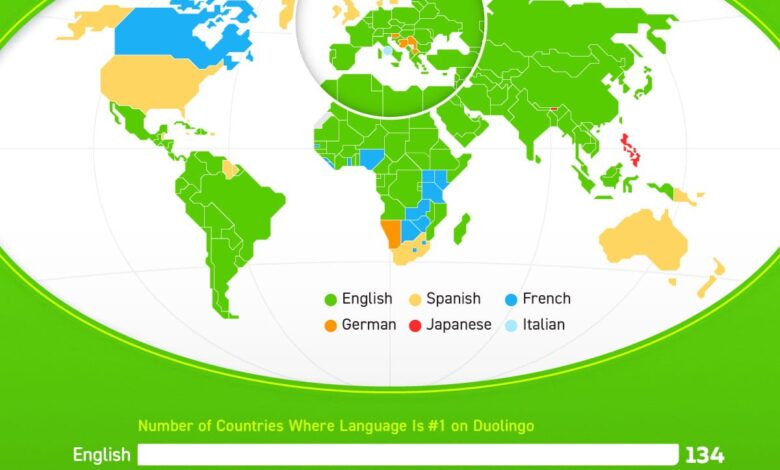 English Spanish French
German Japanese Italian

Number of Countries Where Language Is #1 on Duolingo

English 134