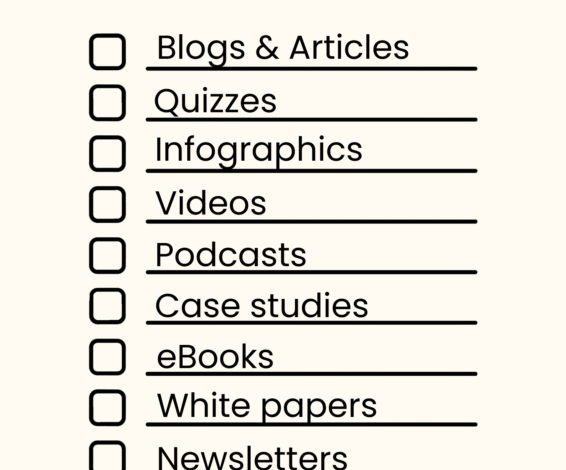 Blogs & Articles
Quizzes
Infographics
Videos
Podcasts
Case studies
eBooks
White papers
Newsletters