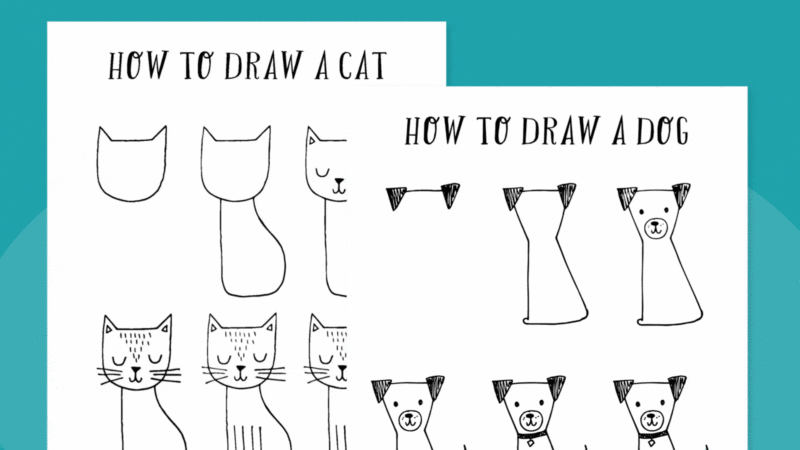 HOW TO DRAW A CAT

HOW TO DRAW A DOG